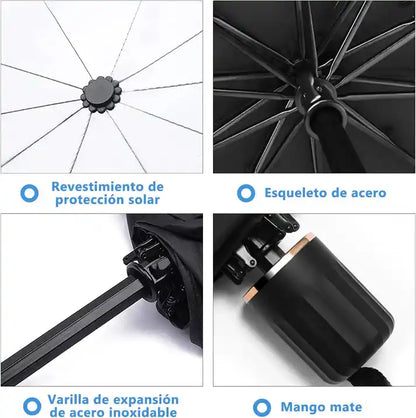 Revestimiento de protección solar

Esqueleto de acero

Varilla de expansión de acero inoxidable

Mango mate