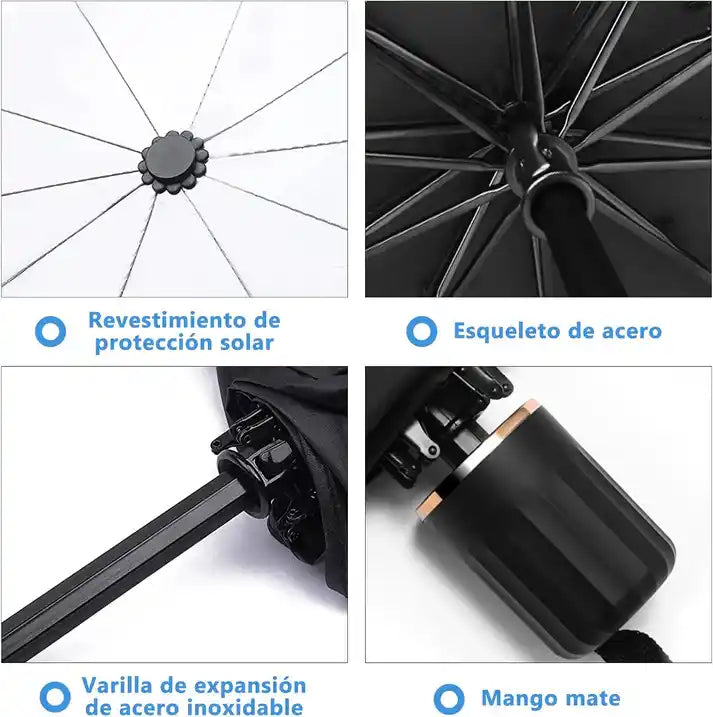 Revestimiento de protección solar

Esqueleto de acero

Varilla de expansión de acero inoxidable

Mango mate