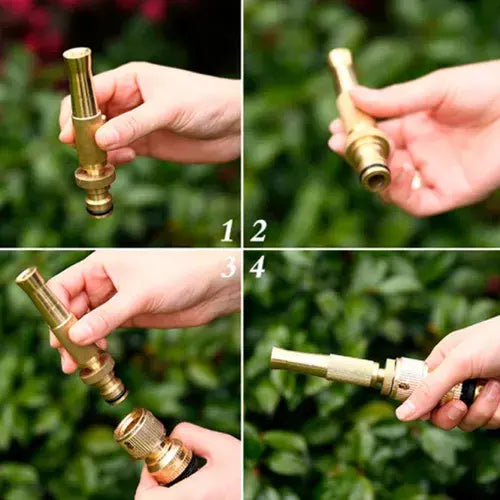 1
2
3
4