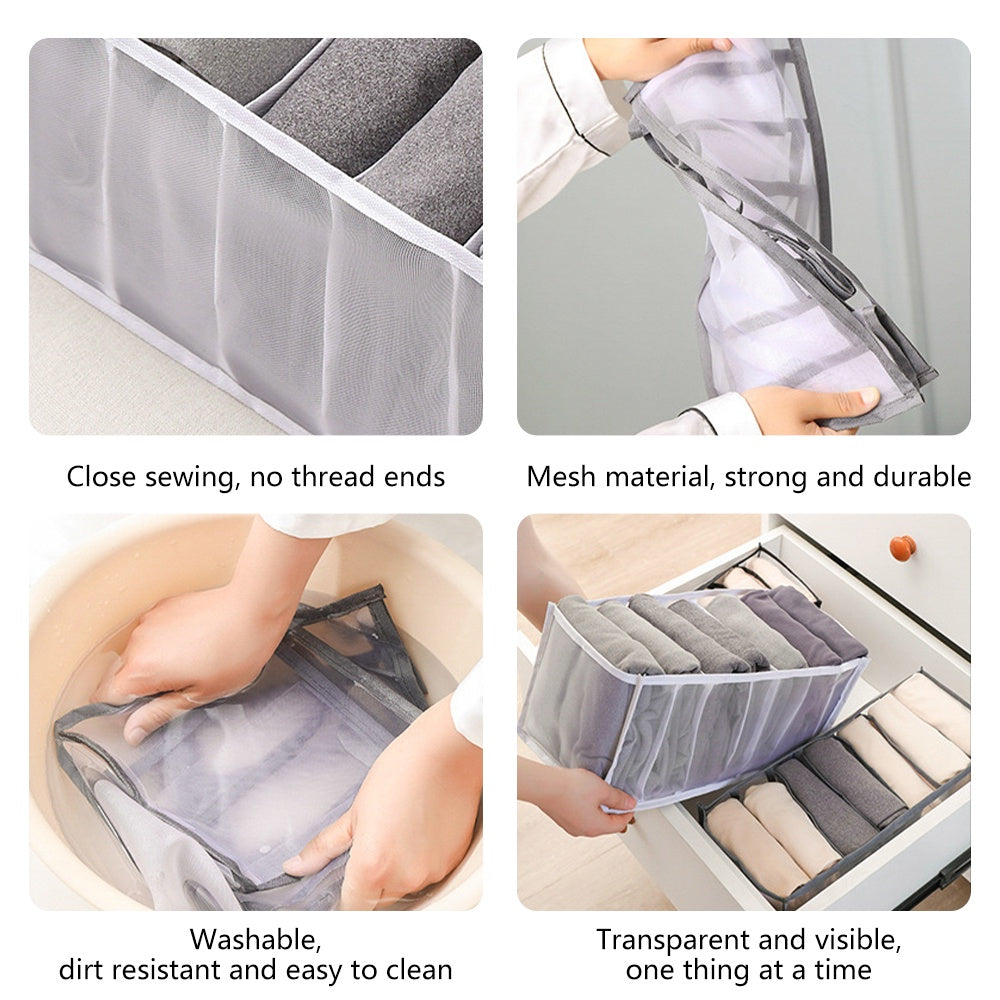 Close sewing, no thread ends

Mesh material, strong and durable

Washable,
dirt resistant and easy to clean

Transparent and visible,
one thing at a time