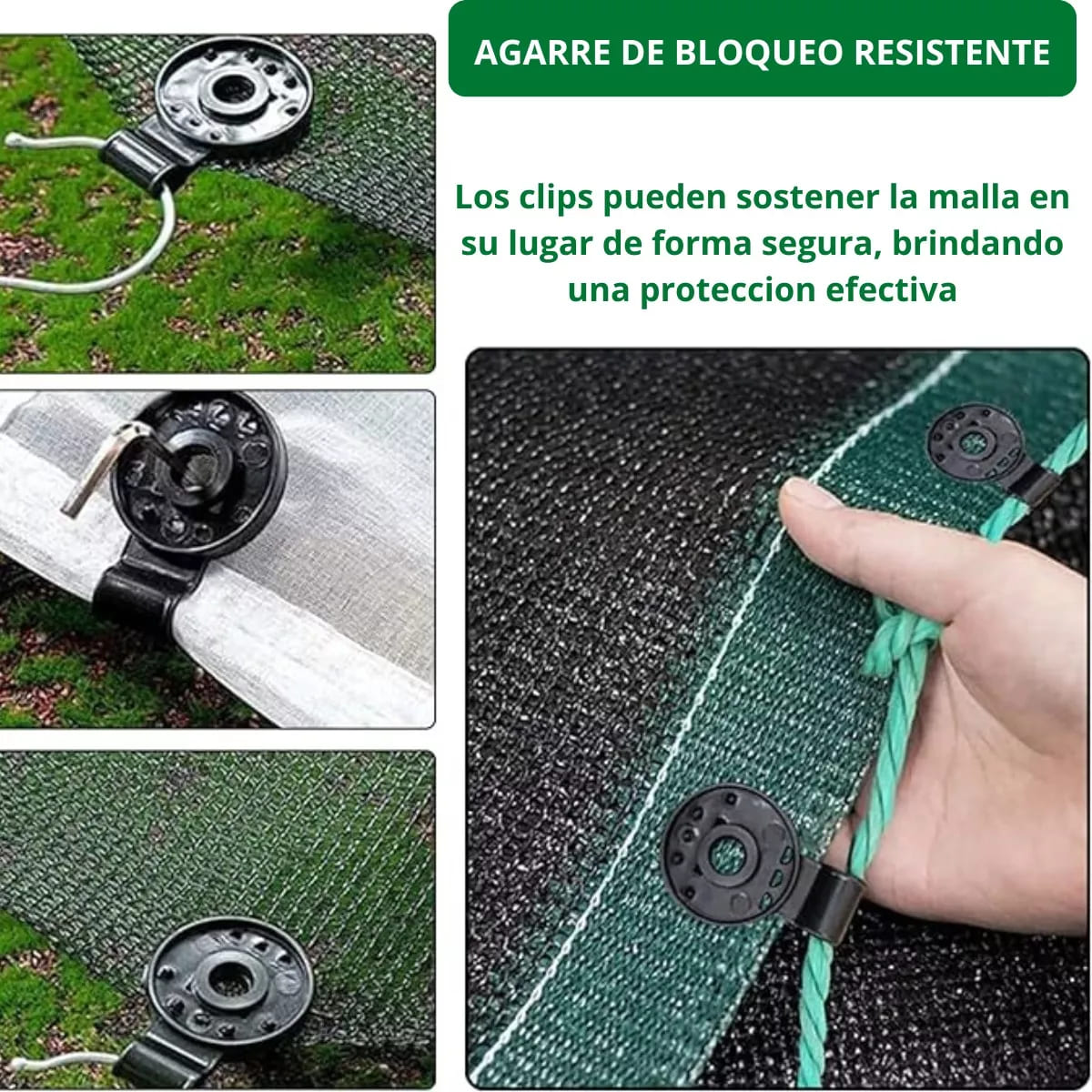 AGARRE DE BLOQUEO RESISTENTE

Los clips pueden sostener la malla en su lugar de forma segura, brindando una proteccion efectiva